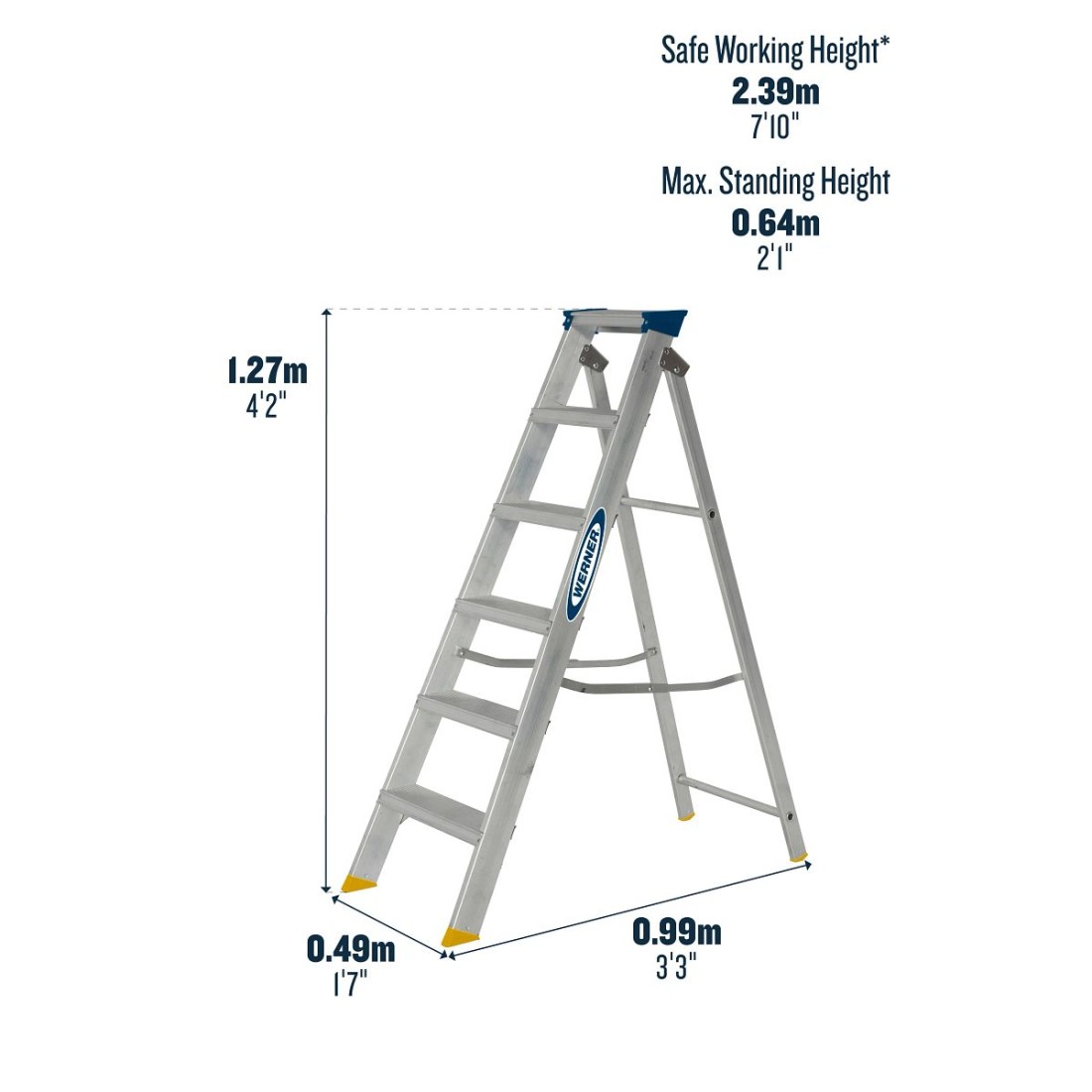 Safe Working Height*
2.39m
7'10"

Max. Standing Height
0.64m
2'1"

1.27m
4'2"

WERNER

0.49m
1'7"

0.99m
3'3"